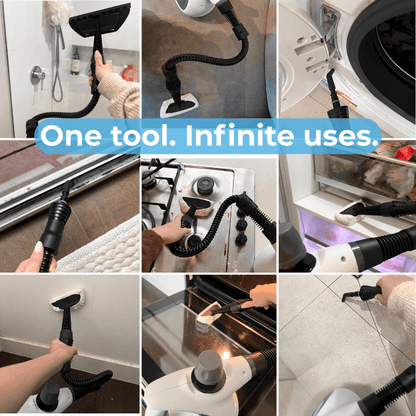 One tool. Infinite uses.